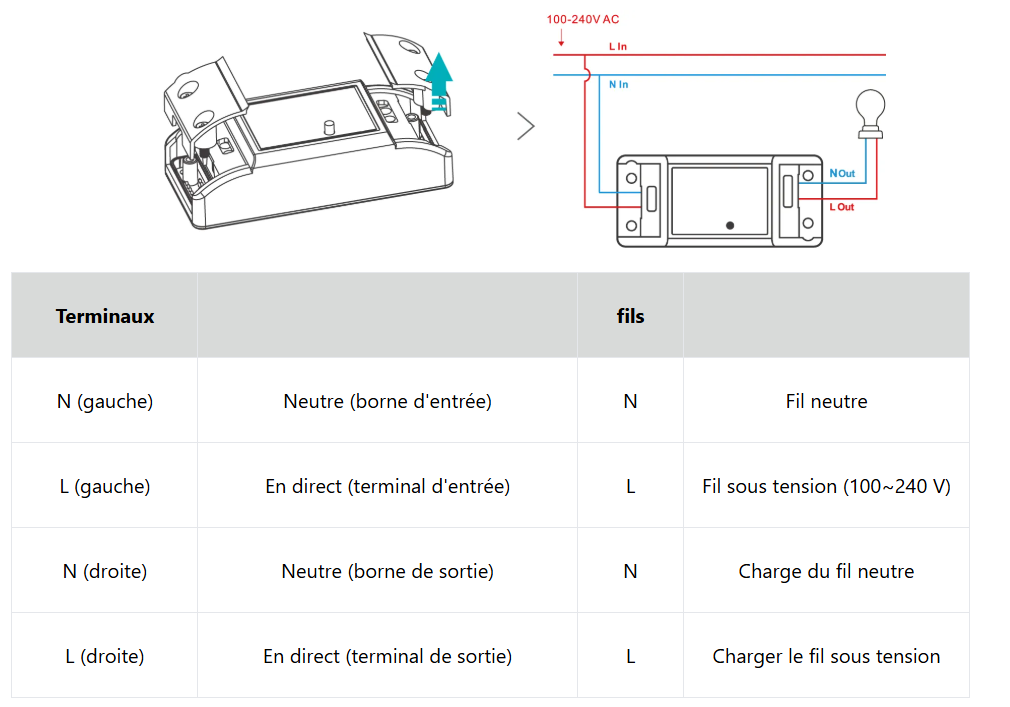 100-240V AC

L In

N In

N Out

L Out

| Terminaux | | fils | |
|---|---|---|---|
| N (gauche) | Neutre (borne d'entrée) | N | Fil neutre |
| L (gauche) | En direct (terminal d'entrée) | L | Fil sous tension (100~240 V) |
| N (droite) | Neutre (borne de sortie) | N | Charge du fil neutre |
| L (droite) | En direct (terminal de sortie) | L | Charger le fil sous tension |