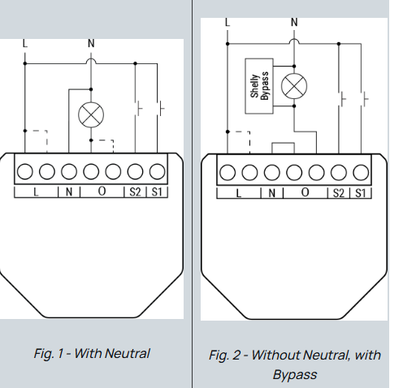 L N

L N O S2 S1

Fig. 1 - With Neutral

L N

Shelly Bypass

L N O S2 S1

Fig. 2 - Without Neutral, with Bypass